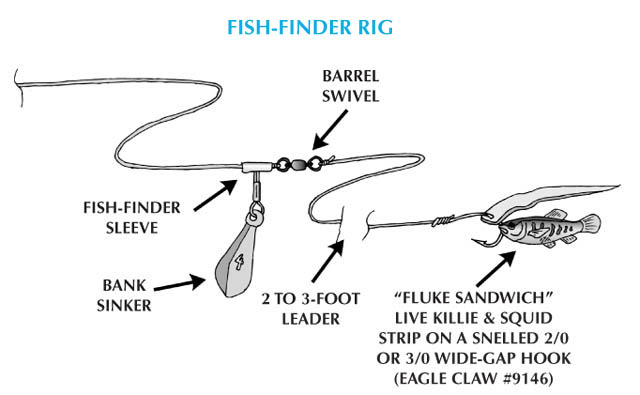 FISH-FINDER RIG

BARREL SWIVEL

FISH-FINDER SLEEVE

4

BANK SINKER

2 TO 3-FOOT LEADER

"FLUKE SANDWICH" LIVE KILLIE & SQUID STRIP ON A SNELLED 2/0 OR 3/0 WIDE-GAP HOOK (EAGLE CLAW #9146)